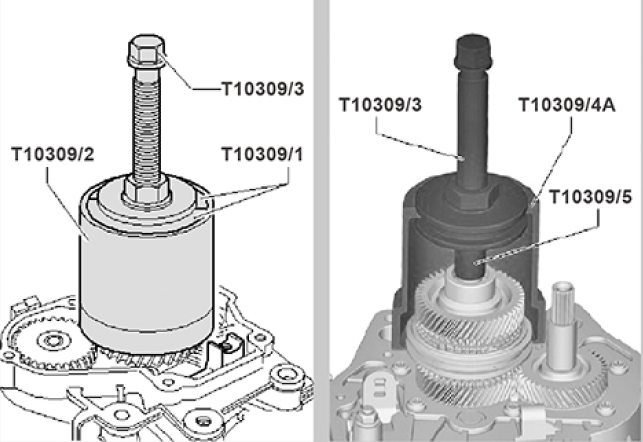 T10309/3
T10309/2
T10309/1

T10309/3
T10309/4A
T10309/5